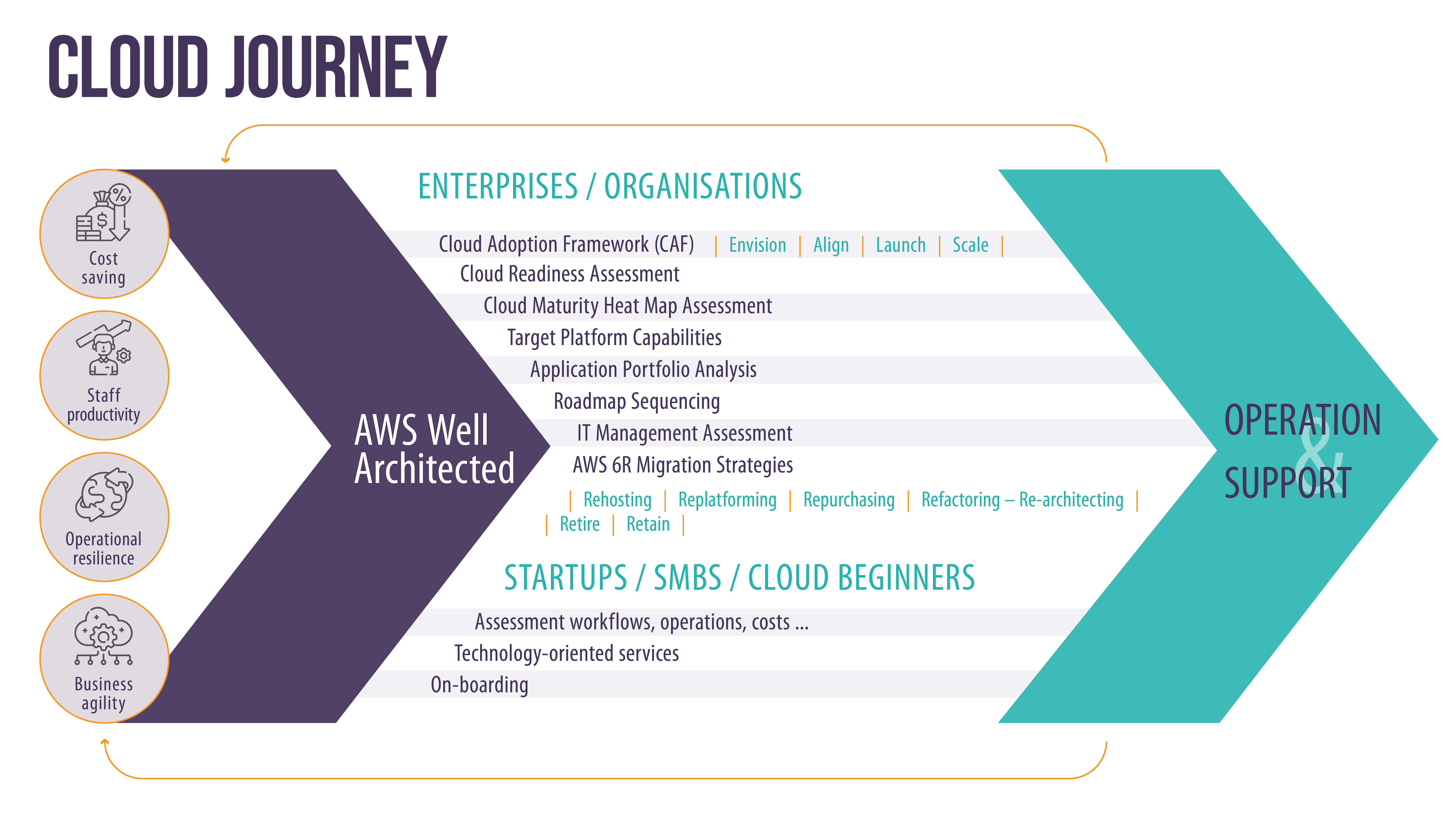 CLOUD JOURNEY

Cost saving

Staff productivity

Operational resilience

Business agility

AWS Well Architected

ENTERPRISES / ORGANISATIONS

Cloud Adoption Framework (CAF) | Envision | Align | Launch | Scale |

Cloud Readiness Assessment

Cloud Maturity Heat Map Assessment

Target Platform Capabilities

Application Portfolio Analysis

Roadmap Sequencing

IT Management Assessment

AWS 6R Migration Strategies

| Rehosting | Replatforming | Repurchasing | Refactoring – Re-architecting |
| Retire | Retain |

STARTUPS / SMBS / CLOUD BEGINNERS

Assessment workflows, operations, costs ...

Technology-oriented services

On-boarding

OPERATION & SUPPORT